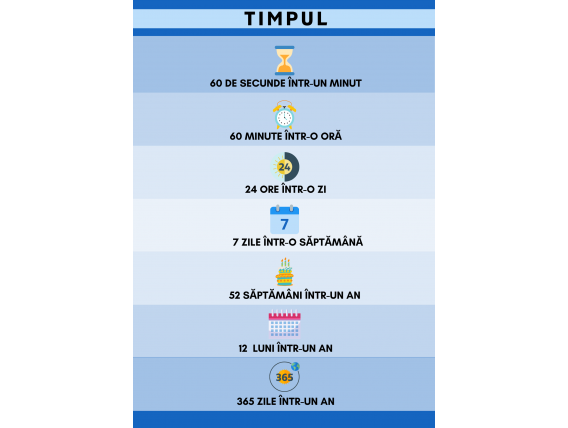 TIMPUL

60 DE SECUNDE ÎNTR-UN MINUT

60 MINUTE ÎNTR-O ORĂ

24

24 ORE ÎNTR-O ZI

7

7 ZILE ÎNTR-O SĂPTĂMÂNĂ

52 SĂPTĂMÂNI ÎNTR-UN AN

12 LUNI ÎNTR-UN AN

365

365 ZILE ÎNTR-UN AN